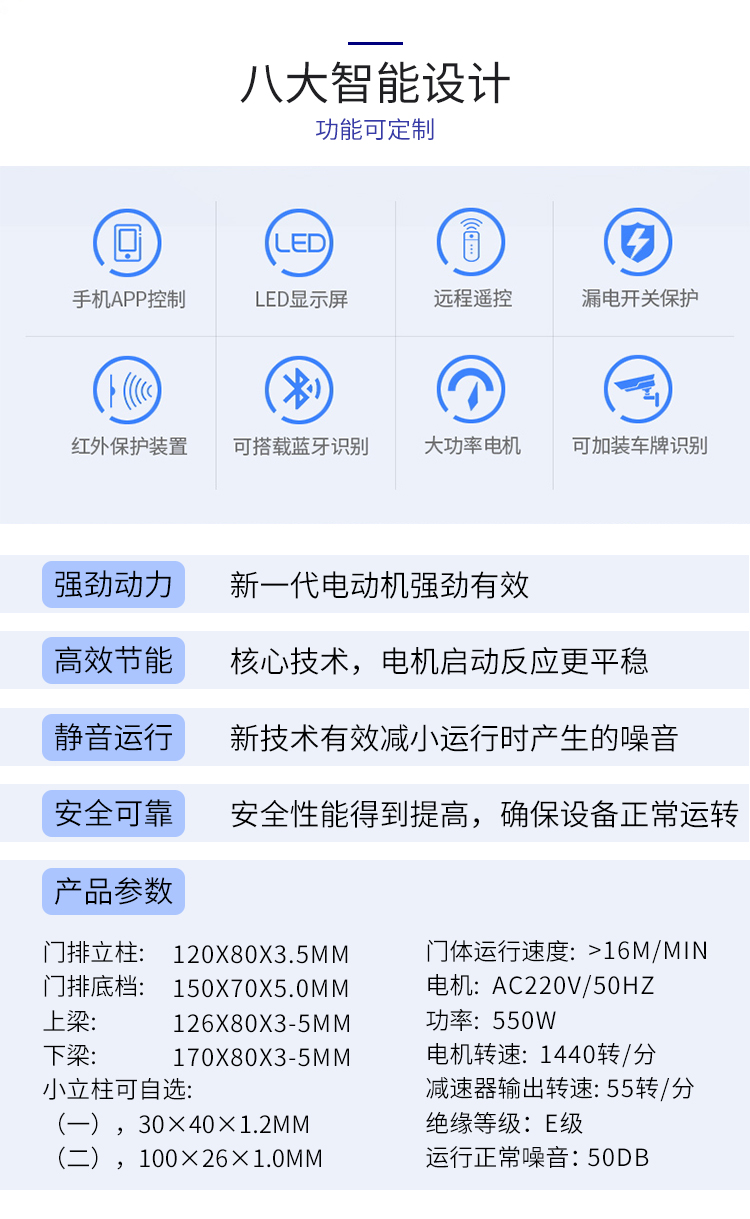 八大智能设计

功能可定制

LED

手机APP控制

LED显示屏

远程遥控

漏电开关保护

红外保护装置

可搭载蓝牙识别

大功率电机

可加装车牌识别

强劲动力 新一代电动机强劲有效

高效节能 核心技术，电机启动反应更平稳

静音运行 新技术有效减小运行时产生的噪音

安全可靠 安全性能得到提高，确保设备正常运转

产品参数

门排立柱: 120X80X3.5MM
门排底档: 150X70X5.0MM
上梁: 126X80X3-5MM
下梁: 170X80X3-5MM
小立柱可自选:
（一），30×40×1.2MM
（二），100×26×1.0MM

门体运行速度: >16M/MIN
电机: AC220V/50HZ
功率: 550W
电机转速: 1440转/分
减速器输出转速: 55转/分
绝缘等级: E级
运行正常噪音: 50DB